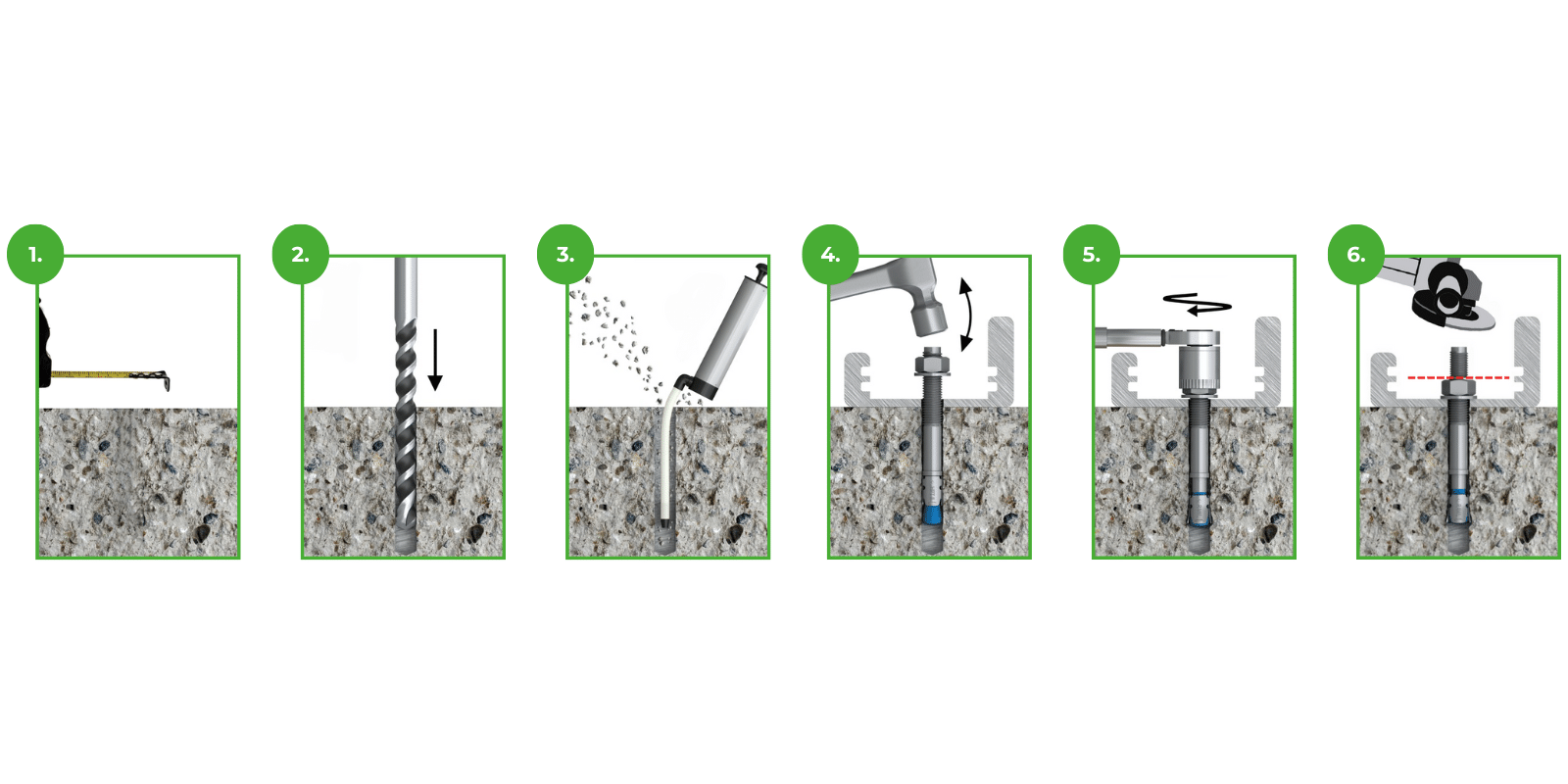 1.

2.

3.

4.

5.

6.